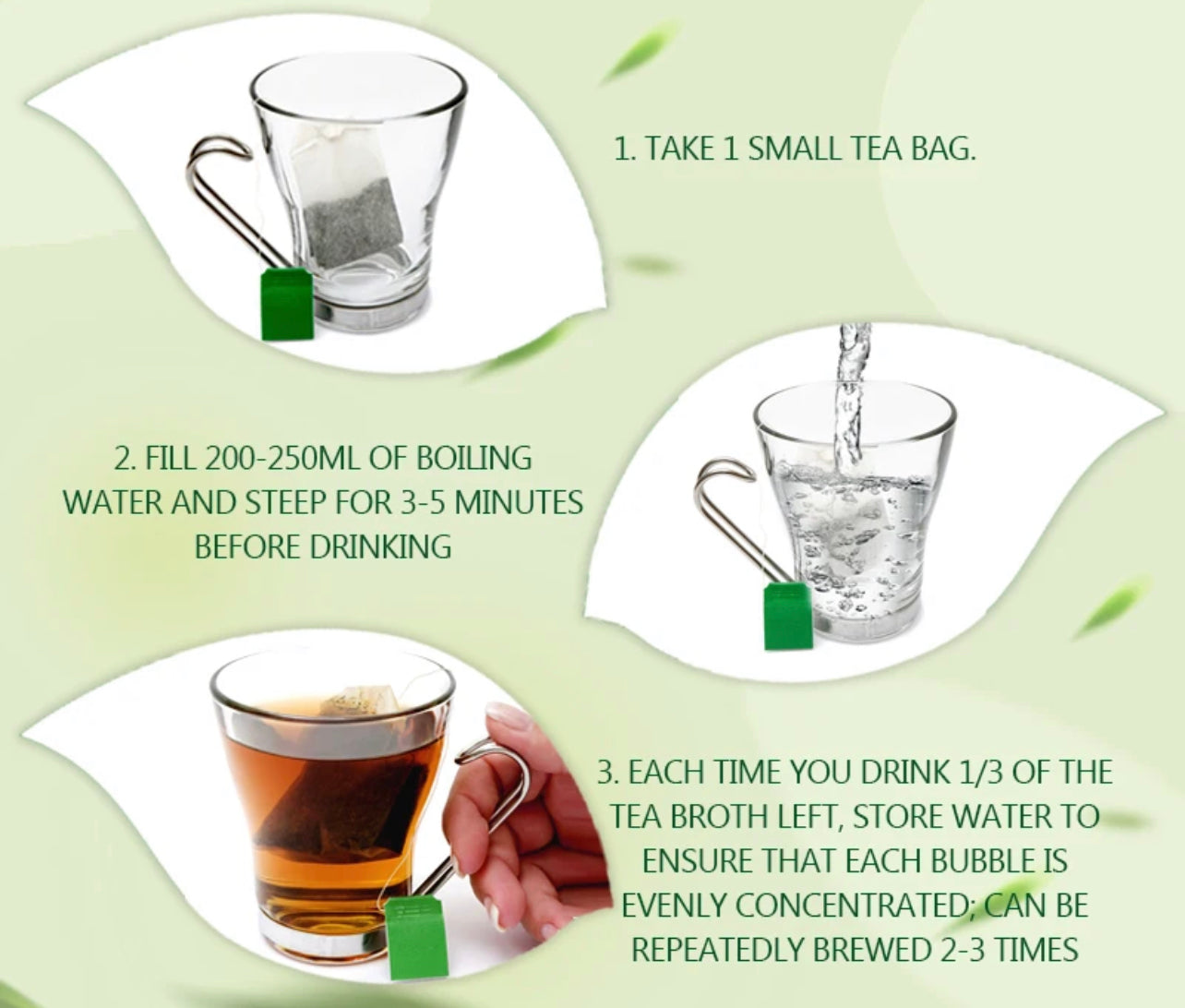 1. TAKE 1 SMALL TEA BAG.

2. FILL 200-250ML OF BOILING WATER AND STEEP FOR 3-5 MINUTES BEFORE DRINKING

3. EACH TIME YOU DRINK 1/3 OF THE TEA BROTH LEFT, STORE WATER TO ENSURE THAT EACH BUBBLE IS EVENLY CONCENTRATED; CAN BE REPEATEDLY BREWED 2-3 TIMES